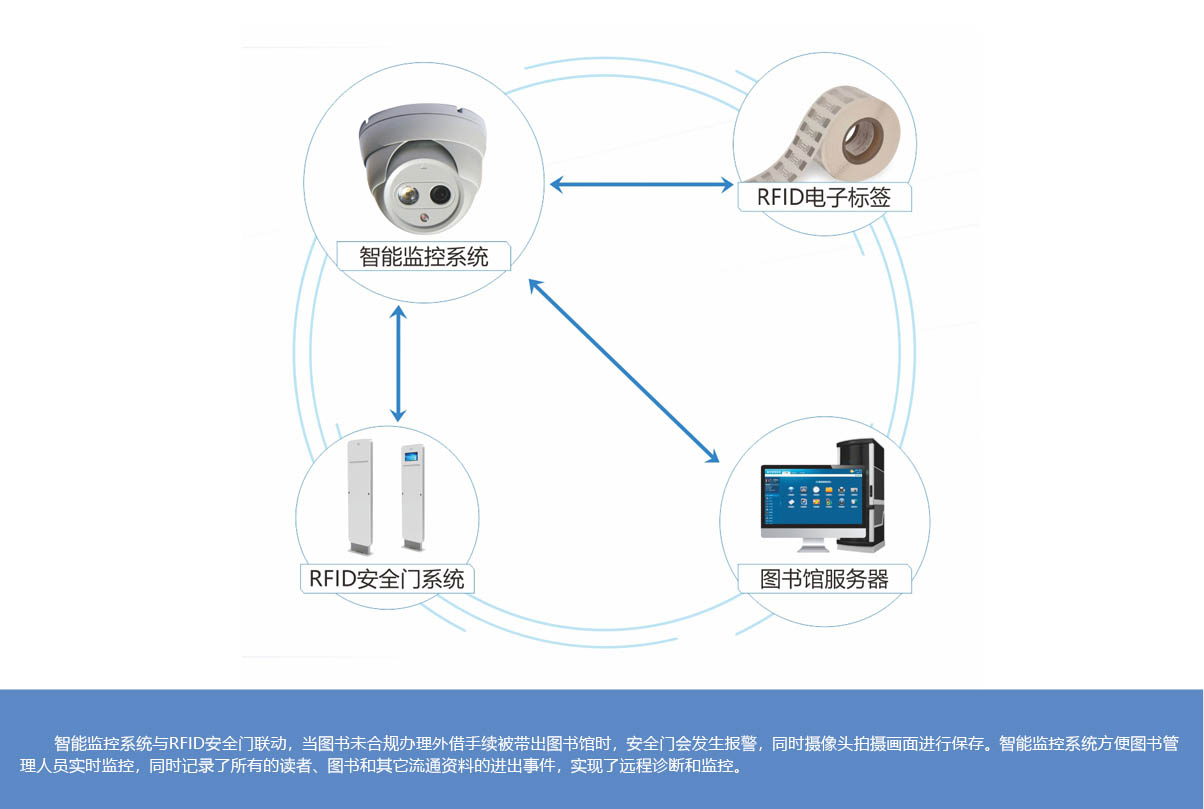 智能监控系统

RFID电子标签

RFID安全门系统

图书馆服务器

智能监控系统与RFID安全门联动，当图书未合规办理外借手续被带出图书馆时，安全门会发生报警，同时摄像头拍摄画面进行保存。智能监控系统方便图书管理人员实时监控，同时记录了所有的读者、图书和其它流通资料的进出事件，实现了远程诊断和监控。